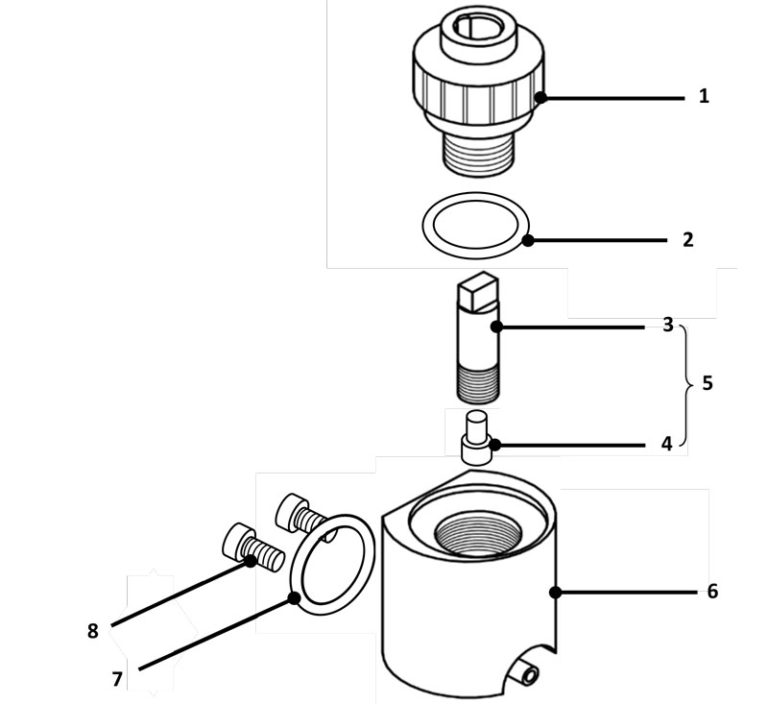 1
2
3
5
4
6
8
7